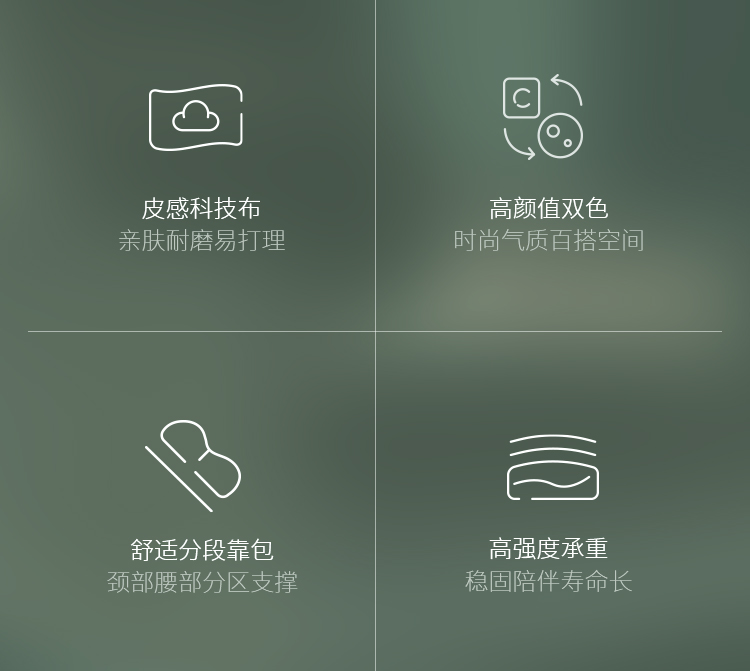 皮感科技布
亲肤耐磨易打理

高颜值双色
时尚气质百搭空间

舒适分段靠包
颈部腰部分区支撑

高强度承重
稳固陪伴寿命长